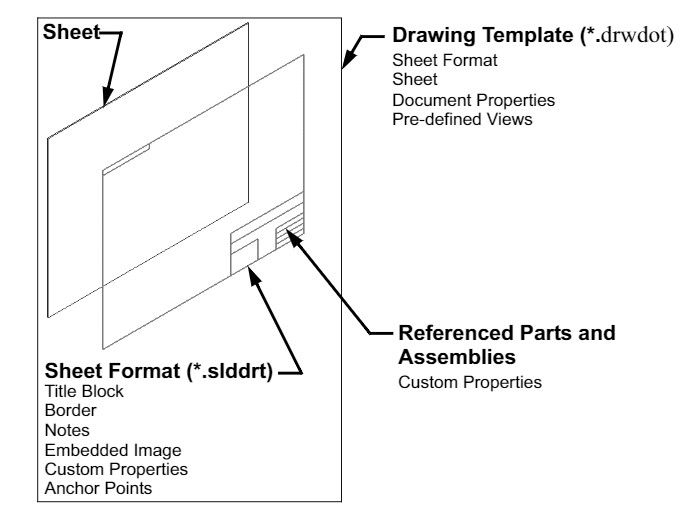 Sheet

Drawing Template (*.drwdot)
Sheet Format
Sheet
Document Properties
Pre-defined Views

Referenced Parts and Assemblies
Custom Properties

Sheet Format (*.slddrt)
Title Block
Border
Notes
Embedded Image
Custom Properties
Anchor Points