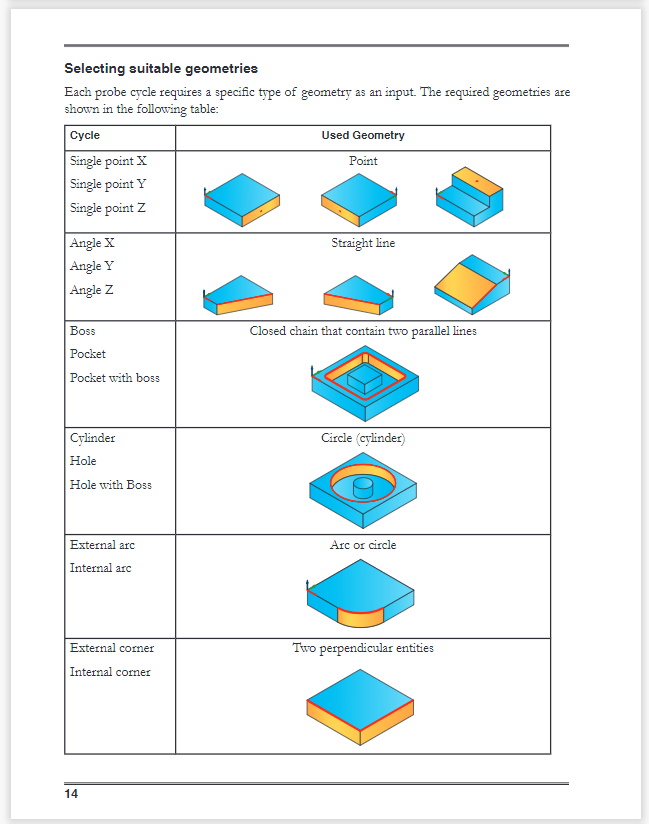 **Selecting suitable geometries**

Each probe cycle requires a specific type of geometry as an input. The required geometries are shown in the following table:

| Cycle | Used Geometry |
|---|---|
| Single point X<br>Single point Y<br>Single point Z | Point |
| Angle X<br>Angle Y<br>Angle Z | Straight line |
| Boss<br>Pocket<br>Pocket with boss | Closed chain that contain two parallel lines |
| Cylinder<br>Hole<br>Hole with Boss | Circle (cylinder) |
| External arc<br>Internal arc | Arc or circle |
| External corner<br>Internal corner | Two perpendicular entities |

14