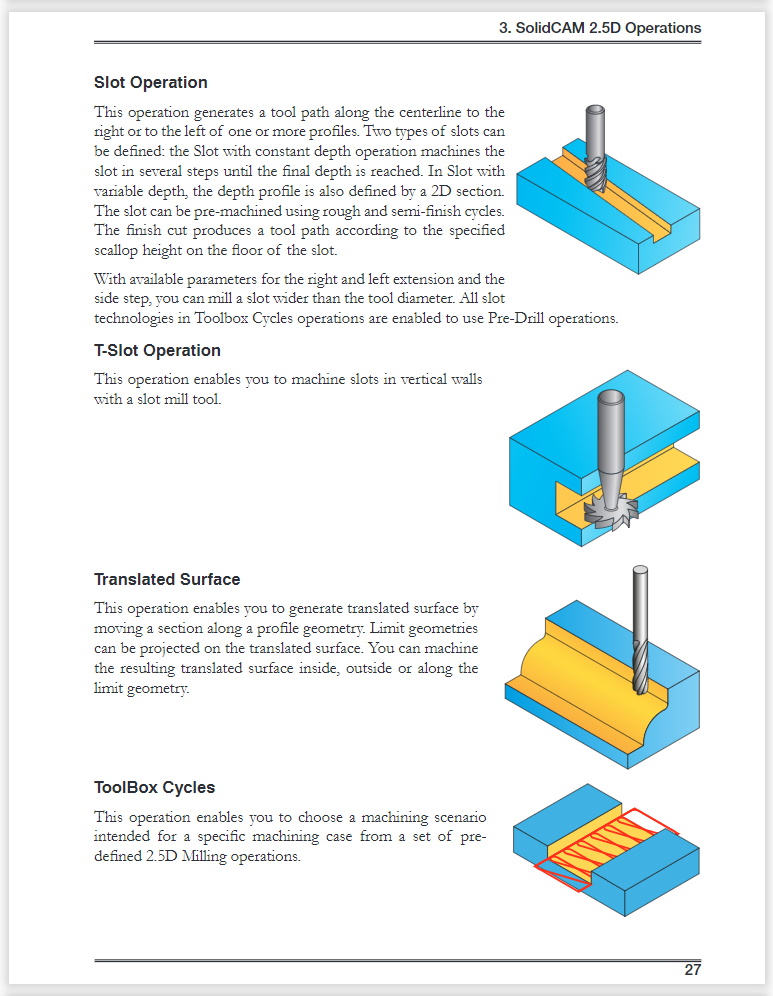 3. SolidCAM 2.5D Operations

Slot Operation

This operation generates a tool path along the centerline to the right or to the left of one or more profiles. Two types of slots can be defined: the Slot with constant depth operation machines the slot in several steps until the final depth is reached. In Slot with variable depth, the depth profile is also defined by a 2D section. The slot can be pre-machined using rough and semi-finish cycles. The finish cut produces a tool path according to the specified scallop height on the floor of the slot.

With available parameters for the right and left extension and the side step, you can mill a slot wider than the tool diameter. All slot technologies in Toolbox Cycles operations are enabled to use Pre-Drill operations.

T-Slot Operation

This operation enables you to machine slots in vertical walls with a slot mill tool.

Translated Surface

This operation enables you to generate translated surface by moving a section along a profile geometry. Limit geometries can be projected on the translated surface. You can machine the resulting translated surface inside, outside or along the limit geometry.

ToolBox Cycles

This operation enables you to choose a machining scenario intended for a specific machining case from a set of pre-defined 2.5D Milling operations.

27