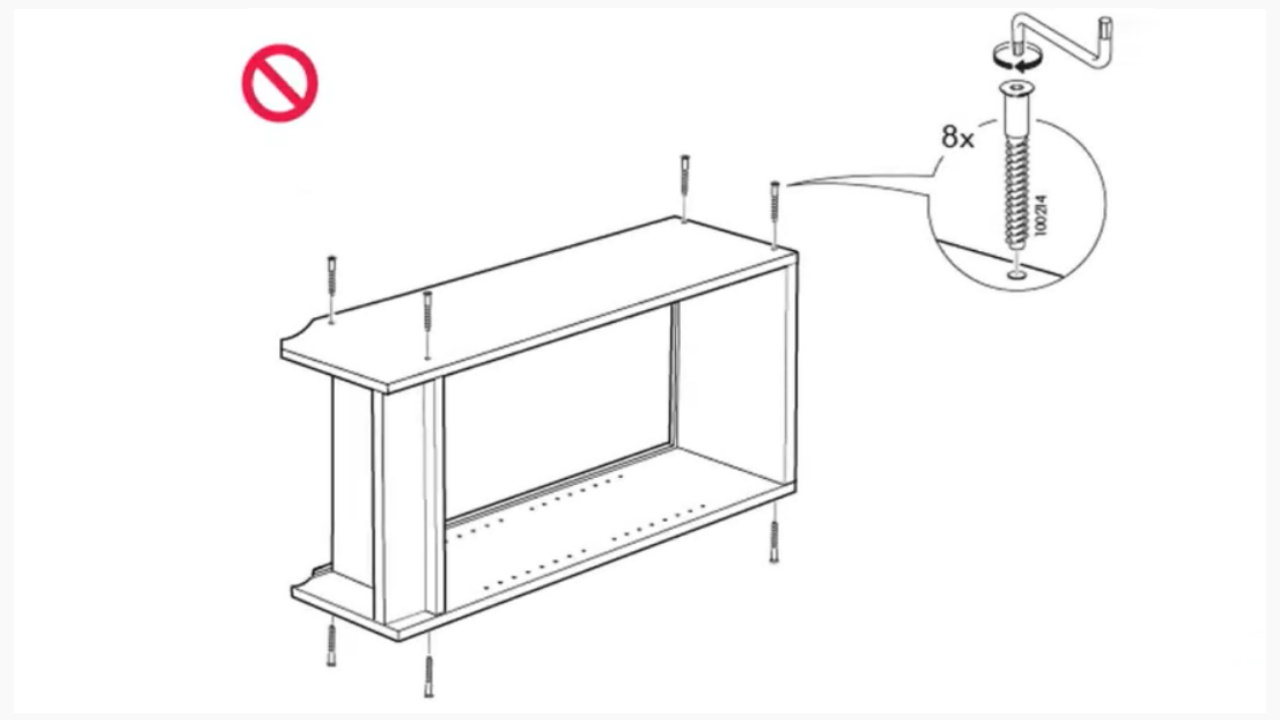 8x

100214