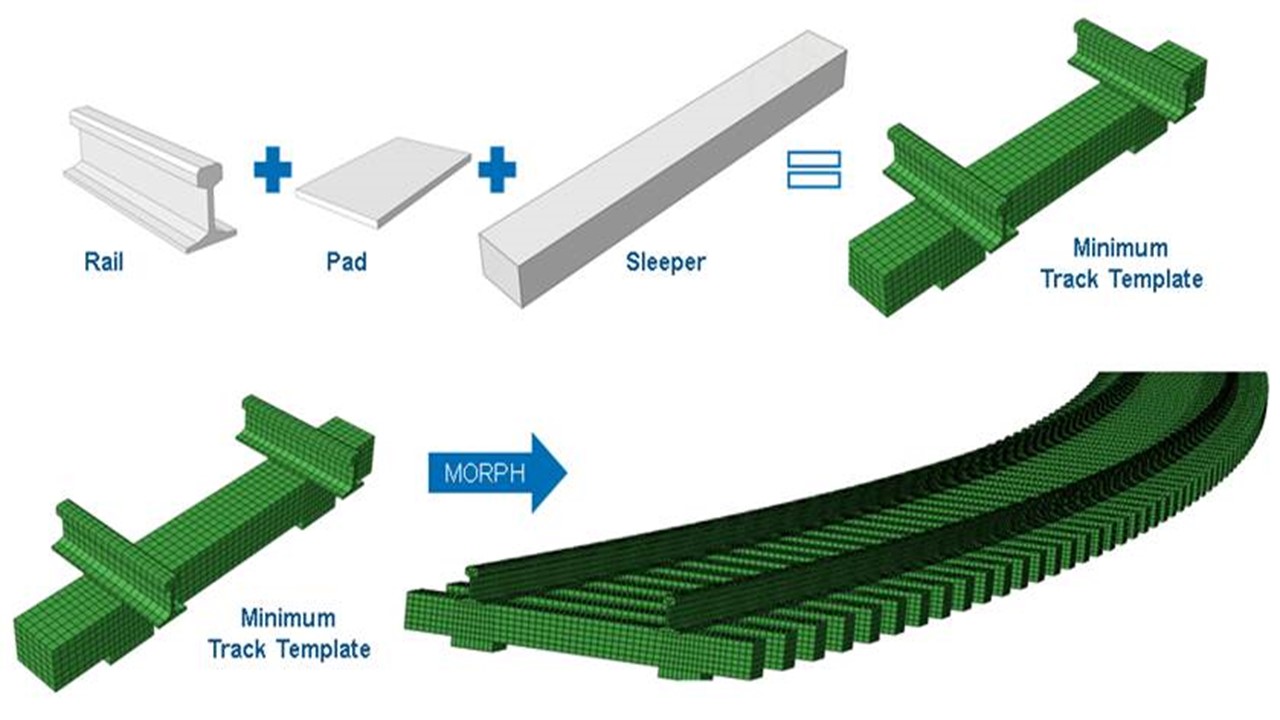 Rail

Pad

Sleeper

Minimum
Track Template

MORPH

Minimum
Track Template