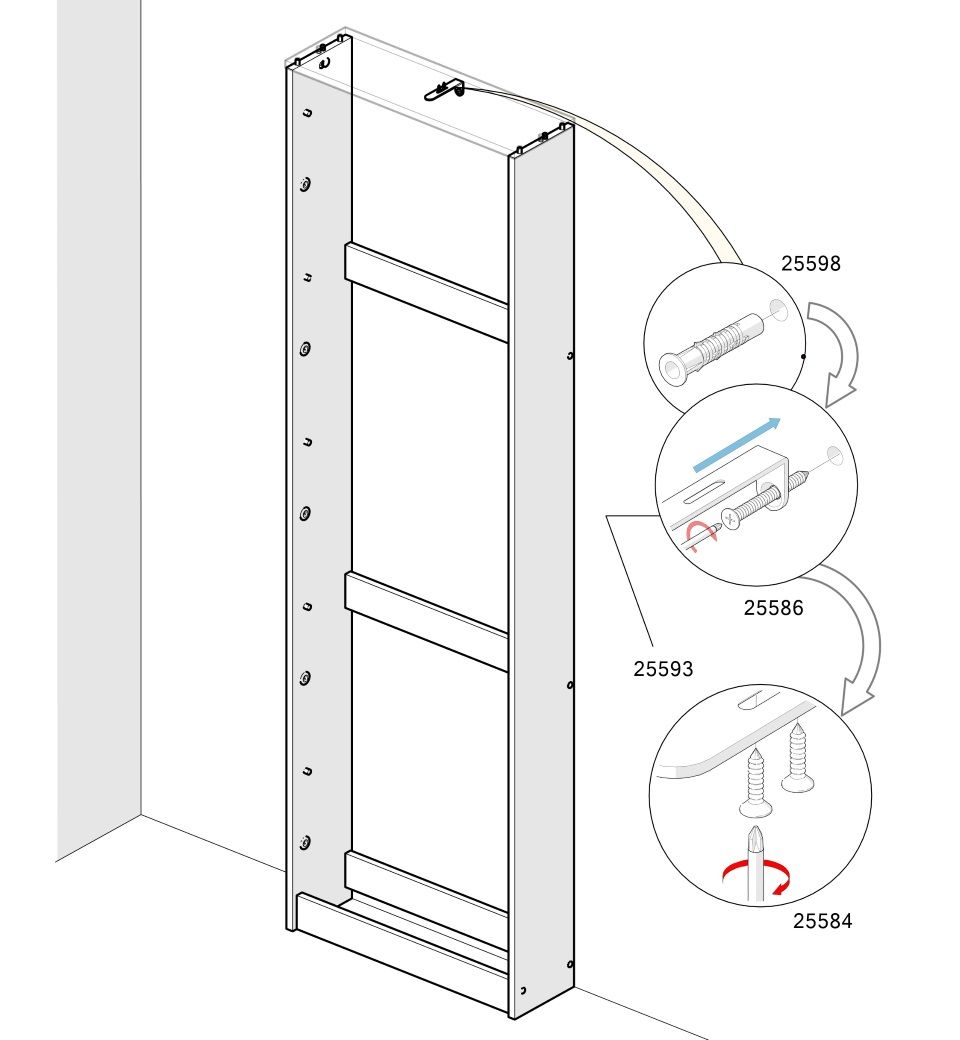 25598

25586

25593

25584